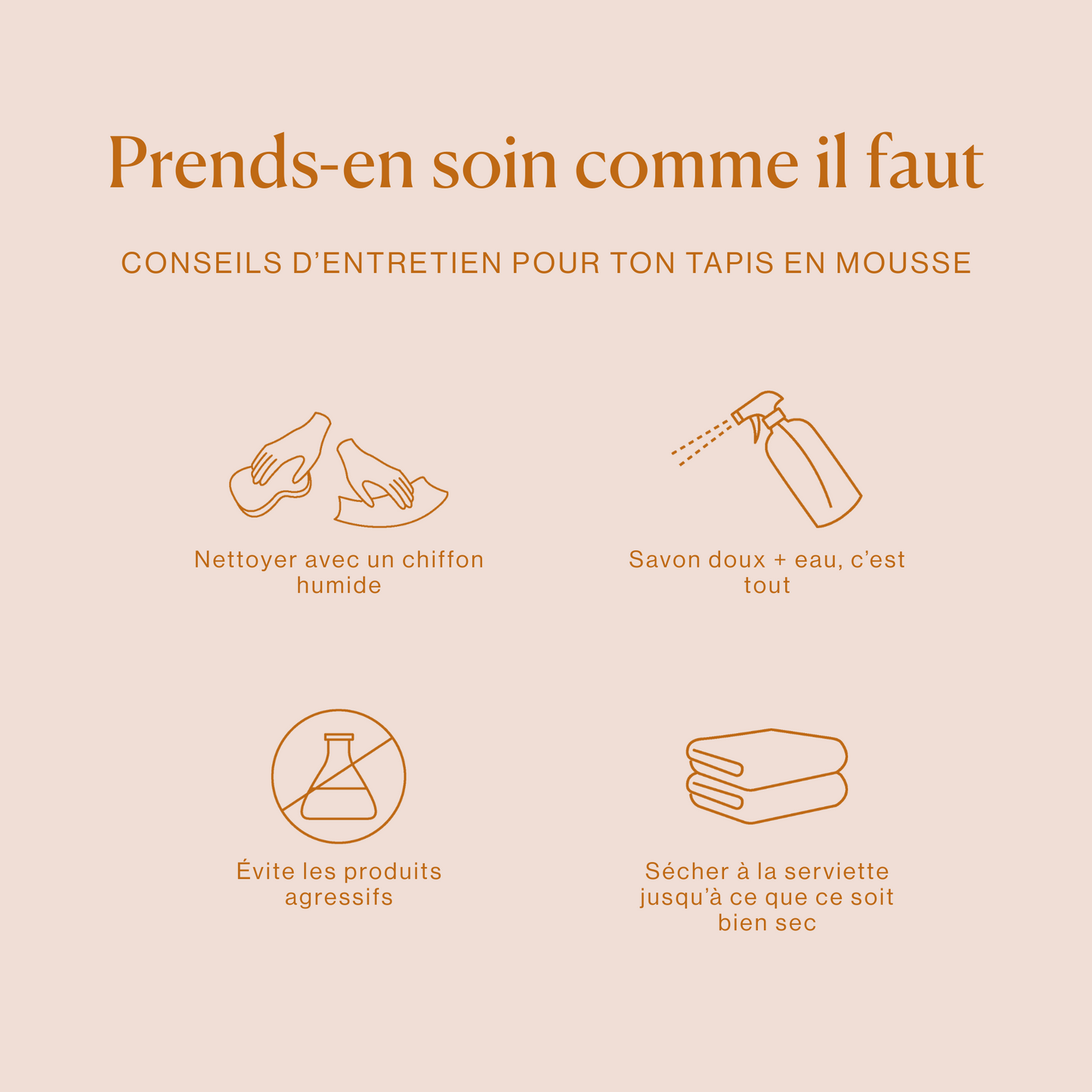 Prends-en soin comme il faut

CONSEILS D'ENTRETIEN POUR TON TAPIS EN MOUSSE

Nettoyer avec un chiffon humide

Savon doux + eau, c'est tout

Évite les produits agressifs

Sécher à la serviette jusqu'à ce que ce soit bien sec