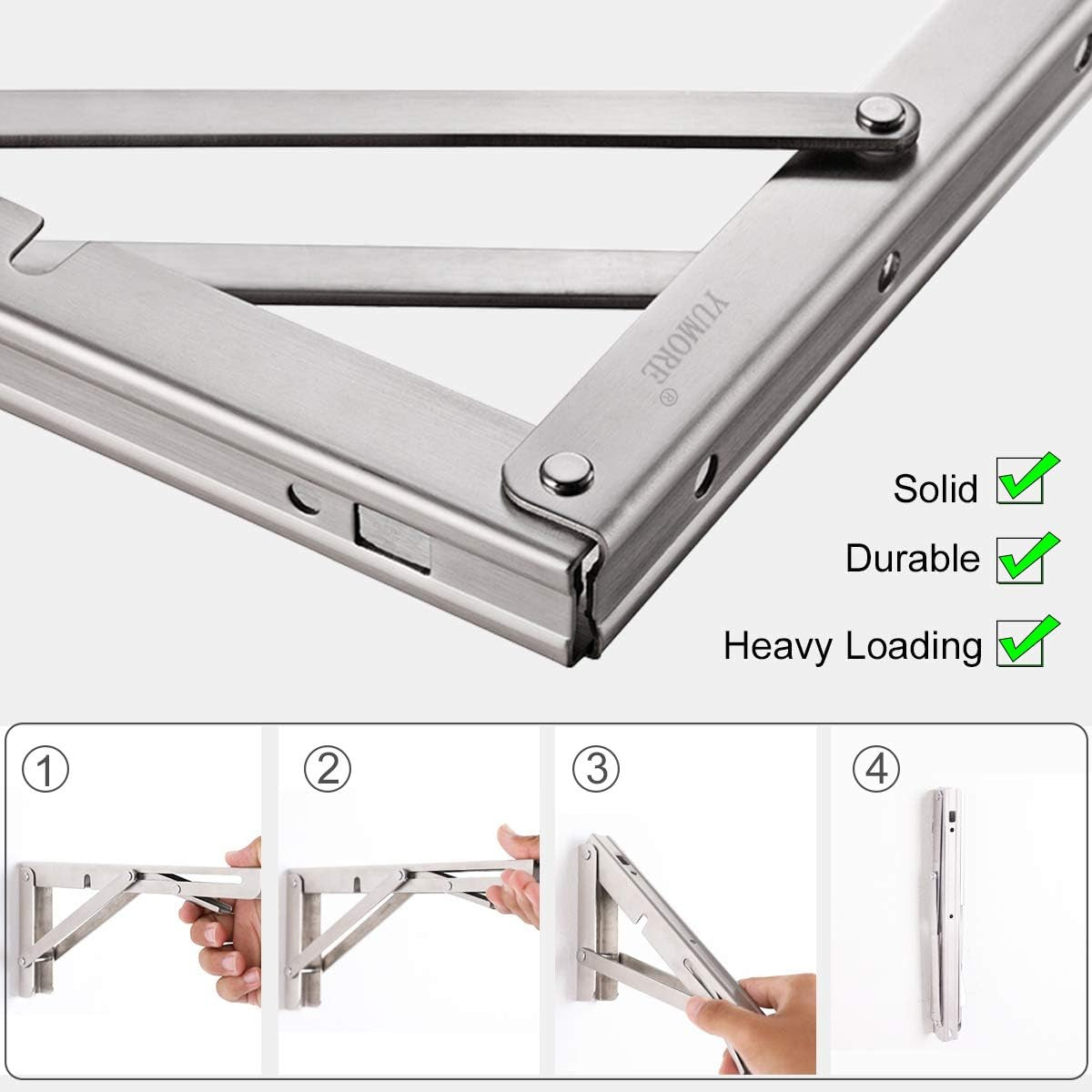 YUMORE ®

Solid

Durable

Heavy Loading

①

②

③

④