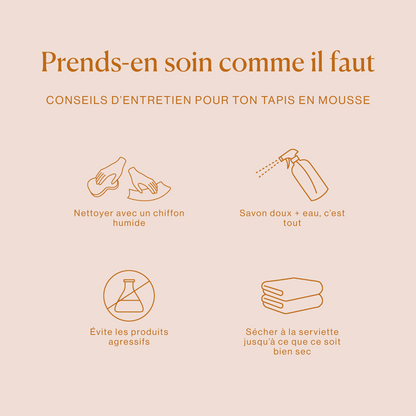 Prends-en soin comme il faut

CONSEILS D'ENTRETIEN POUR TON TAPIS EN MOUSSE

Nettoyer avec un chiffon humide

Savon doux + eau, c'est tout

Évite les produits agressifs

Sécher à la serviette jusqu'à ce que ce soit bien sec